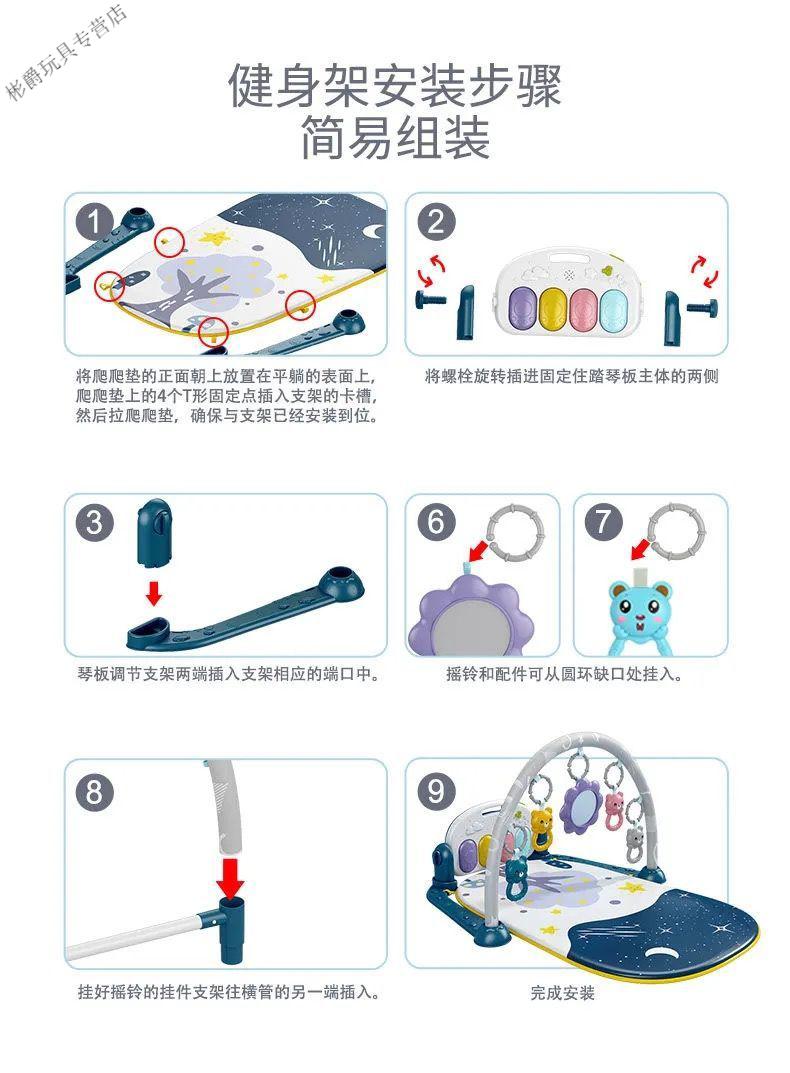 彬爵玩具专营店

健身架安装步骤
简易组装

1

将爬爬垫的正面朝上放置在平躺的表面上，爬爬垫上的4个T形固定点插入支架的卡槽，然后拉爬爬垫，确保与支架已经安装到位。

2

将螺栓旋转插进固定住踏琴板主体的两侧

3

琴板调节支架两端插入支架相应的端口中。

6

7

摇铃和配件可从圆环缺口处挂入。

8

挂好摇铃的挂件支架往横管的另一端插入。

9

完成安装