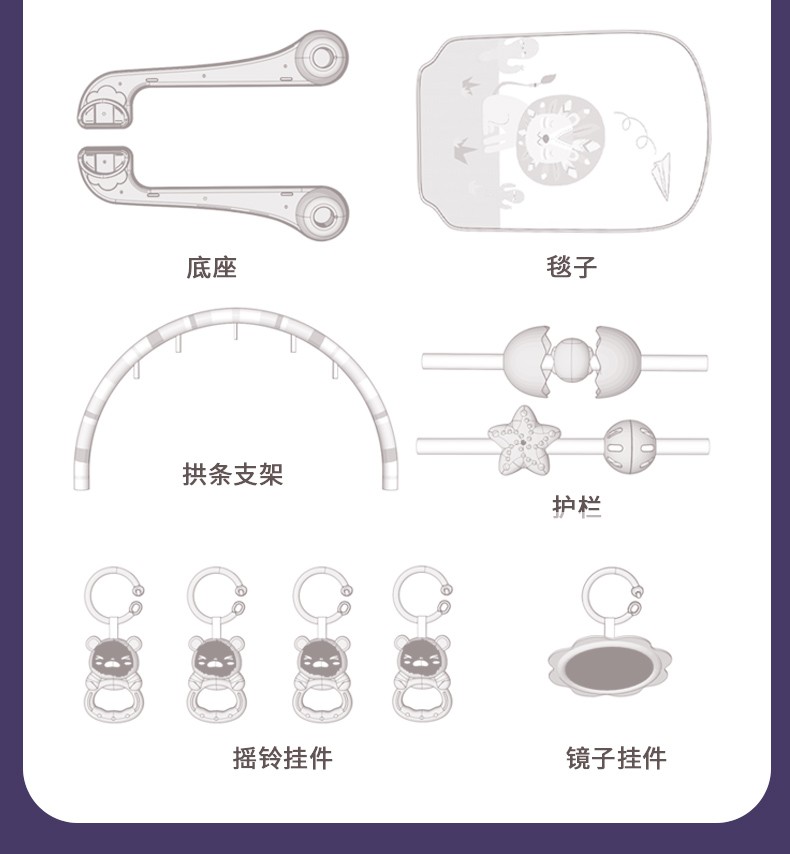 底座

毯子

拱条支架

护栏

摇铃挂件

镜子挂件