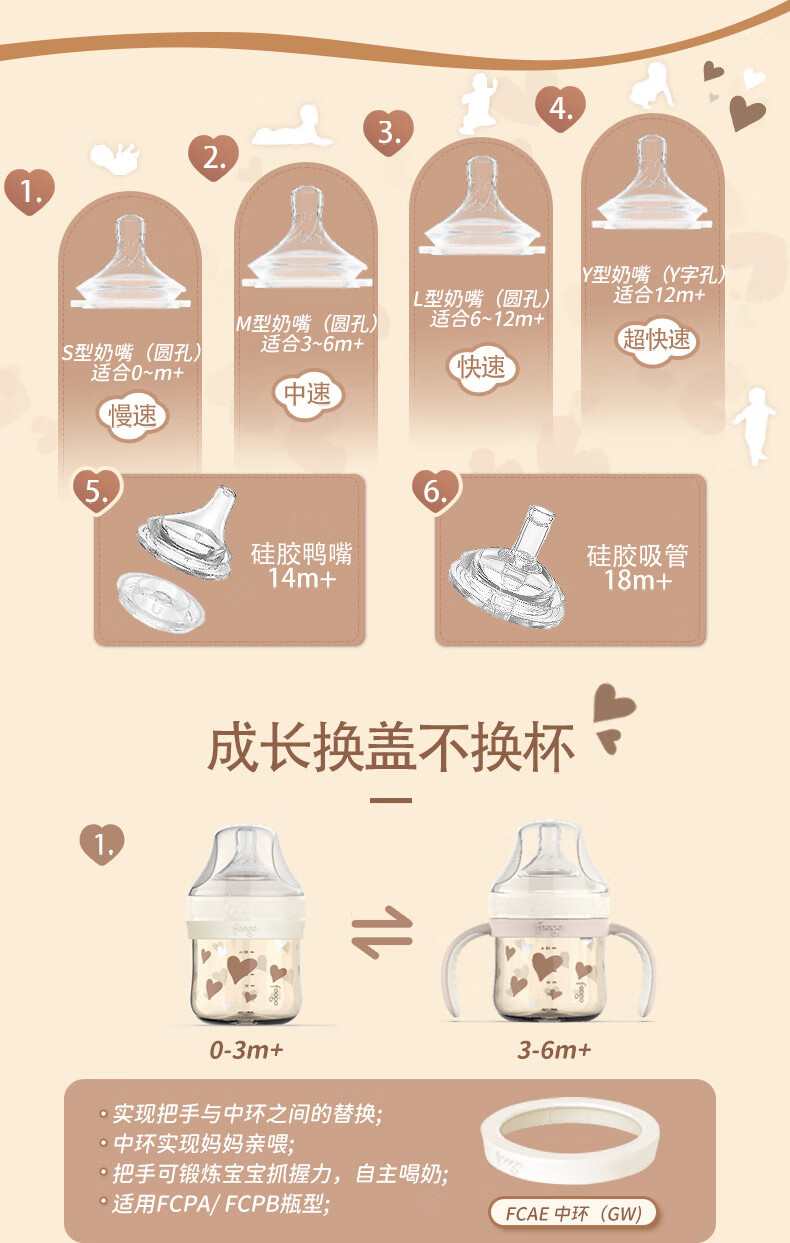 1.

S型奶嘴（圆孔）
适合0~m+

慢速

2.

M型奶嘴（圆孔）
适合3~6m+

中速

3.

L型奶嘴（圆孔）
适合6~12m+

快速

4.

Y型奶嘴（Y字孔）
适合12m+

超快速

5.

硅胶鸭嘴
14m+

6.

硅胶吸管
18m+

成长换盖不换杯

1.

0-3m+

3-6m+

• 实现把手与中环之间的替换；
• 中环实现妈妈亲喂；
• 把手可锻炼宝宝抓握力，自主喝奶；
• 适用FCPA/ FCPB瓶型；

FCAE 中环（GW）