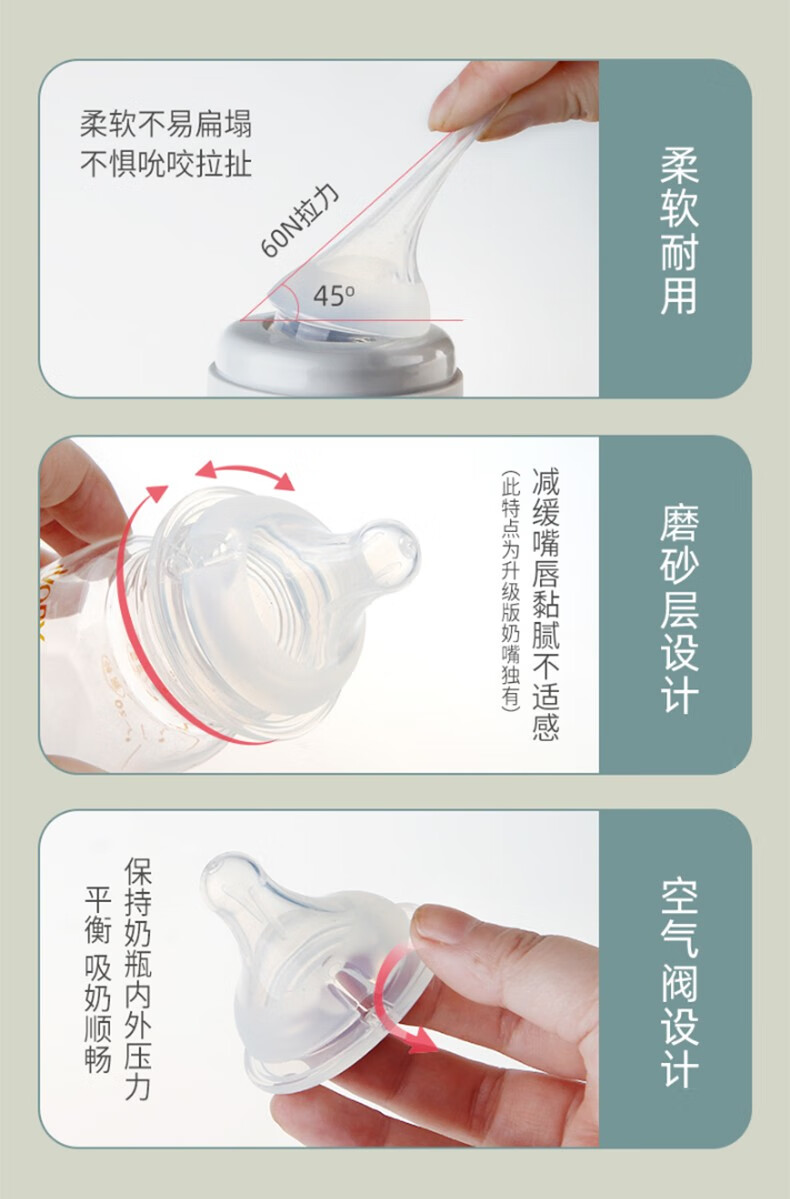 柔软不易扁塌
不惧吮咬拉扯

60N拉力

45°

柔软耐用

减缓嘴唇黏腻不适感
(此特点为升级版奶嘴独有)

磨砂层设计

保持奶瓶内外压力
平衡 吸奶顺畅

空气阀设计