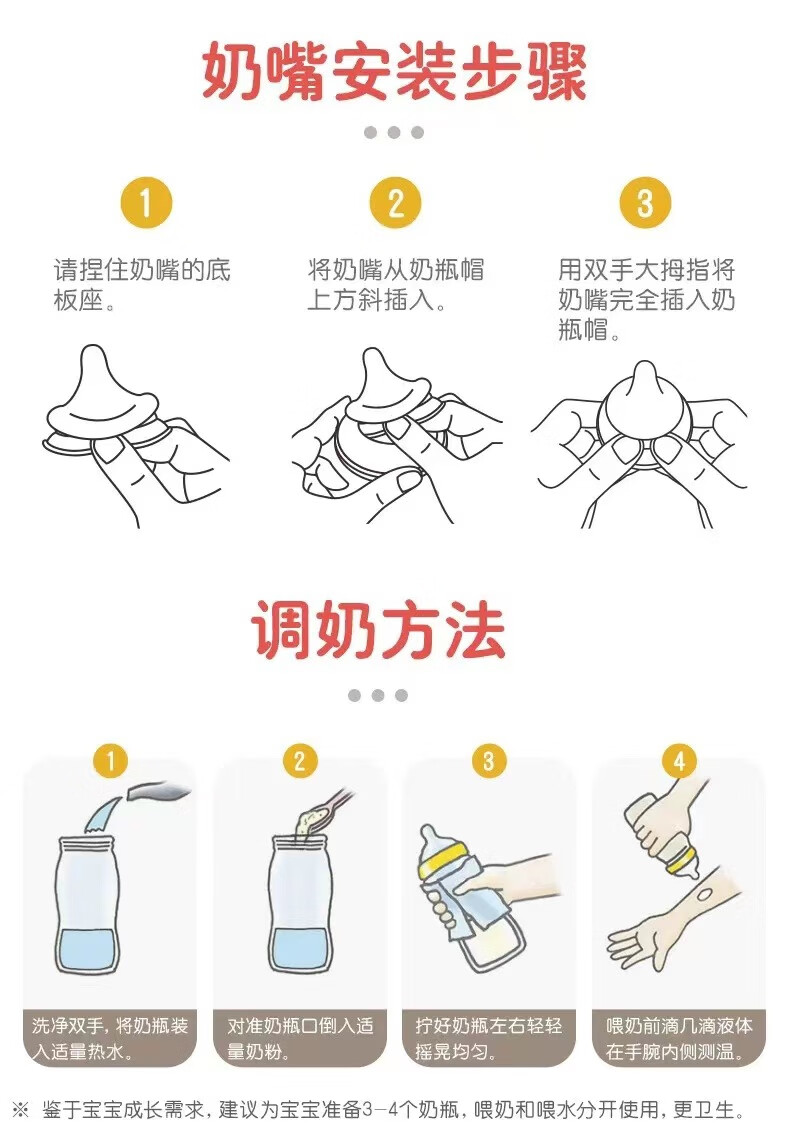 奶嘴安装步骤

1
请捏住奶嘴的底板座。

2
将奶嘴从奶瓶帽上方斜插入。

3
用双手大拇指将奶嘴完全插入奶瓶帽。

调奶方法

1
洗净双手，将奶瓶装入适量热水。

2
对准奶瓶口倒入适量奶粉。

3
拧好奶瓶左右轻轻摇晃均匀。

4
喂奶前滴几滴液体在手腕内侧测温。

※ 鉴于宝宝成长需求，建议为宝宝准备3-4个奶瓶，喂奶和喂水分开使用，更卫生。