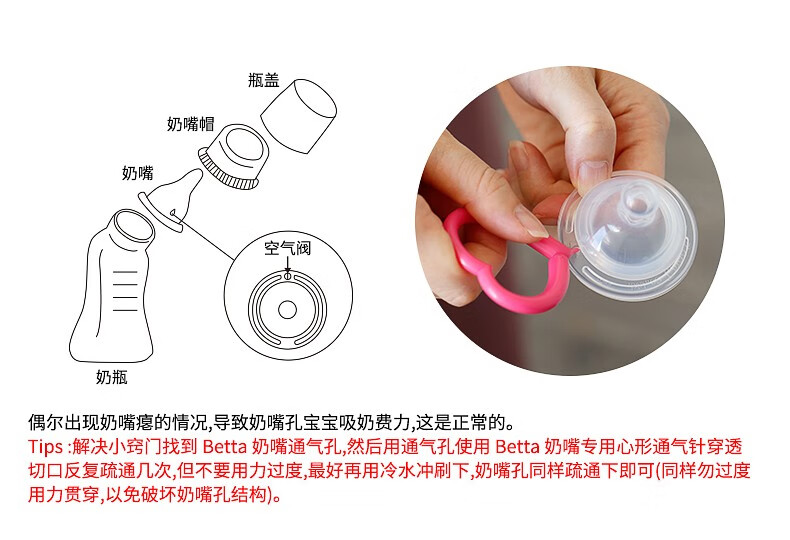 瓶盖

奶嘴帽

奶嘴

空气阀

奶瓶

偶尔出现奶嘴瘪的情况,导致奶嘴孔宝宝吸奶费力,这是正常的。

Tips :解决小窍门找到 Betta 奶嘴通气孔,然后用通气孔使用 Betta 奶嘴专用心形通气针穿透切口反复疏通几次,但不要用力过度,最好再用冷水冲刷下,奶嘴孔同样疏通下即可(同样勿过度用力贯穿,以免破坏奶嘴孔结构)。