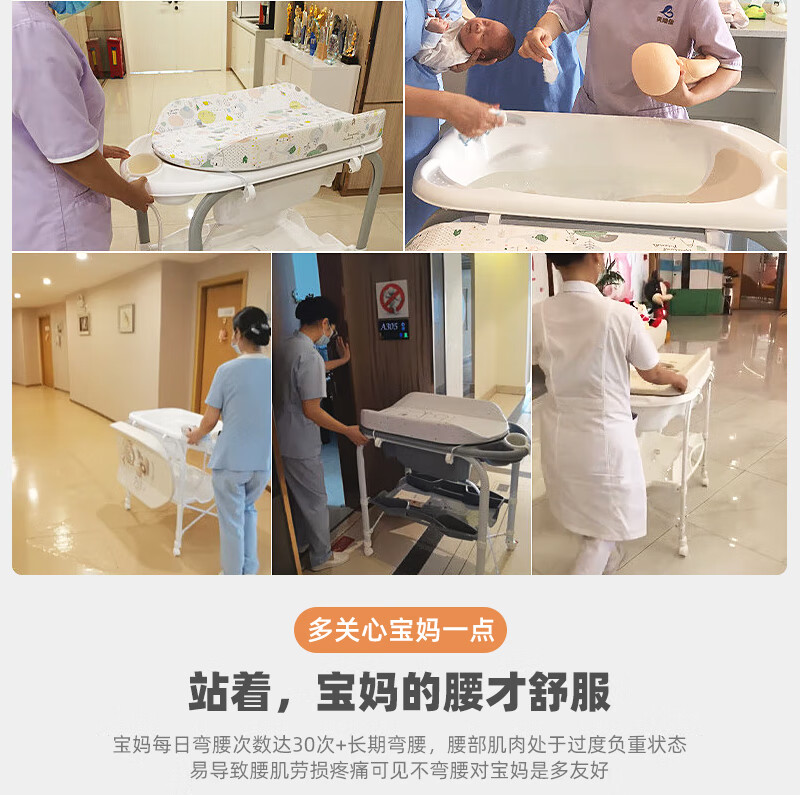 A305

多关心宝妈一点

站着，宝妈的腰才舒服

宝妈每日弯腰次数达30次+长期弯腰，腰部肌肉处于过度负重状态
易导致腰肌劳损疼痛可见不弯腰对宝妈是多友好